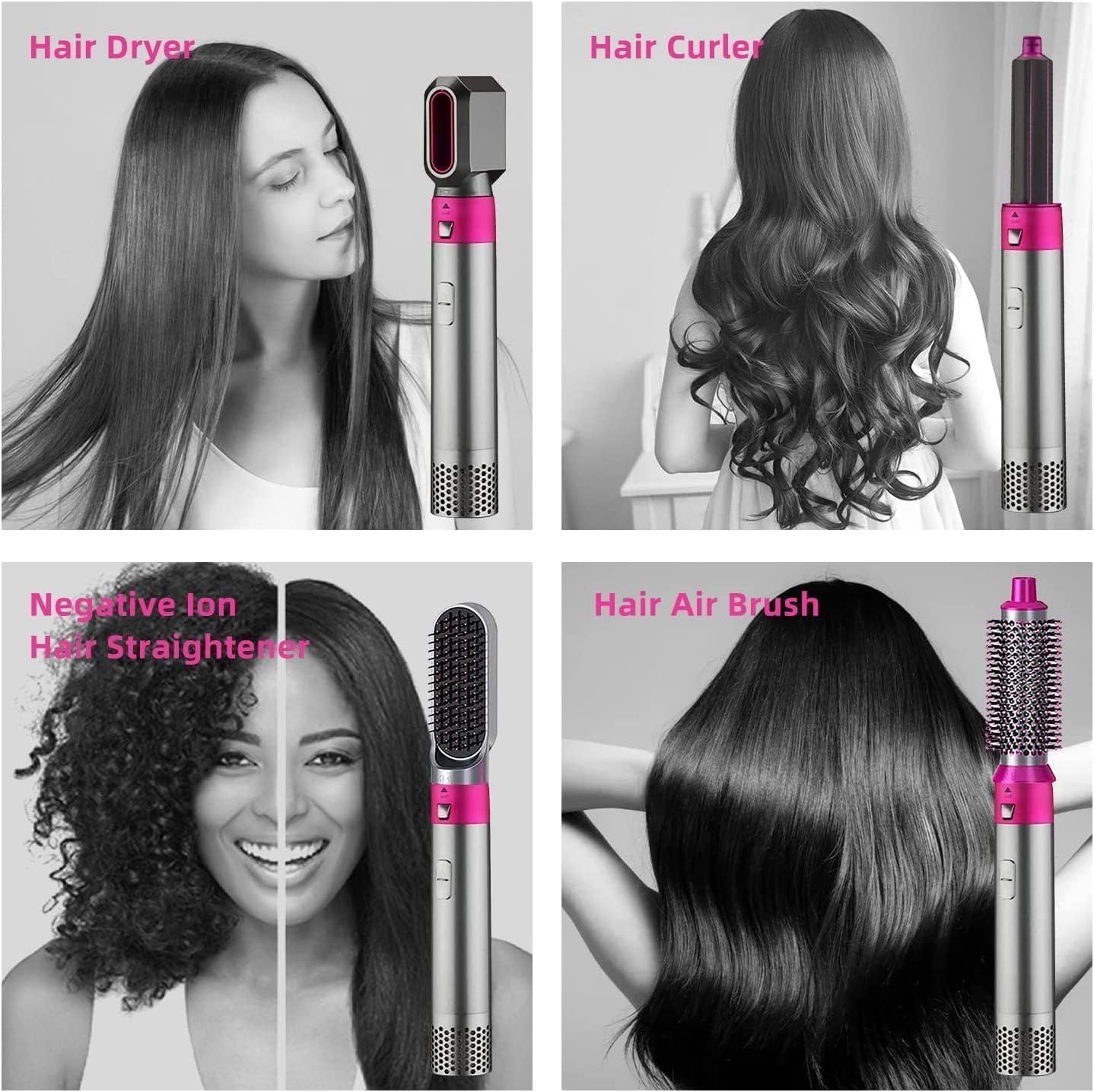 Hair Dryer

Hair Curler

Negative Ion Hair Straightener

Hair Air Brush