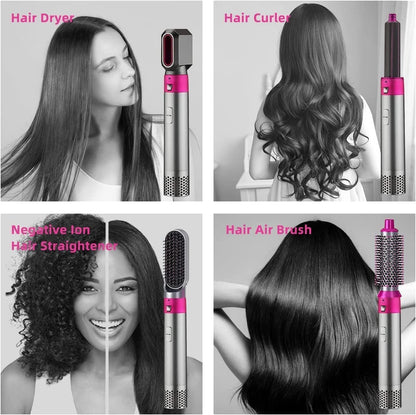 Hair Dryer

Hair Curler

Negative Ion
Hair Straightener

Hair Air Brush