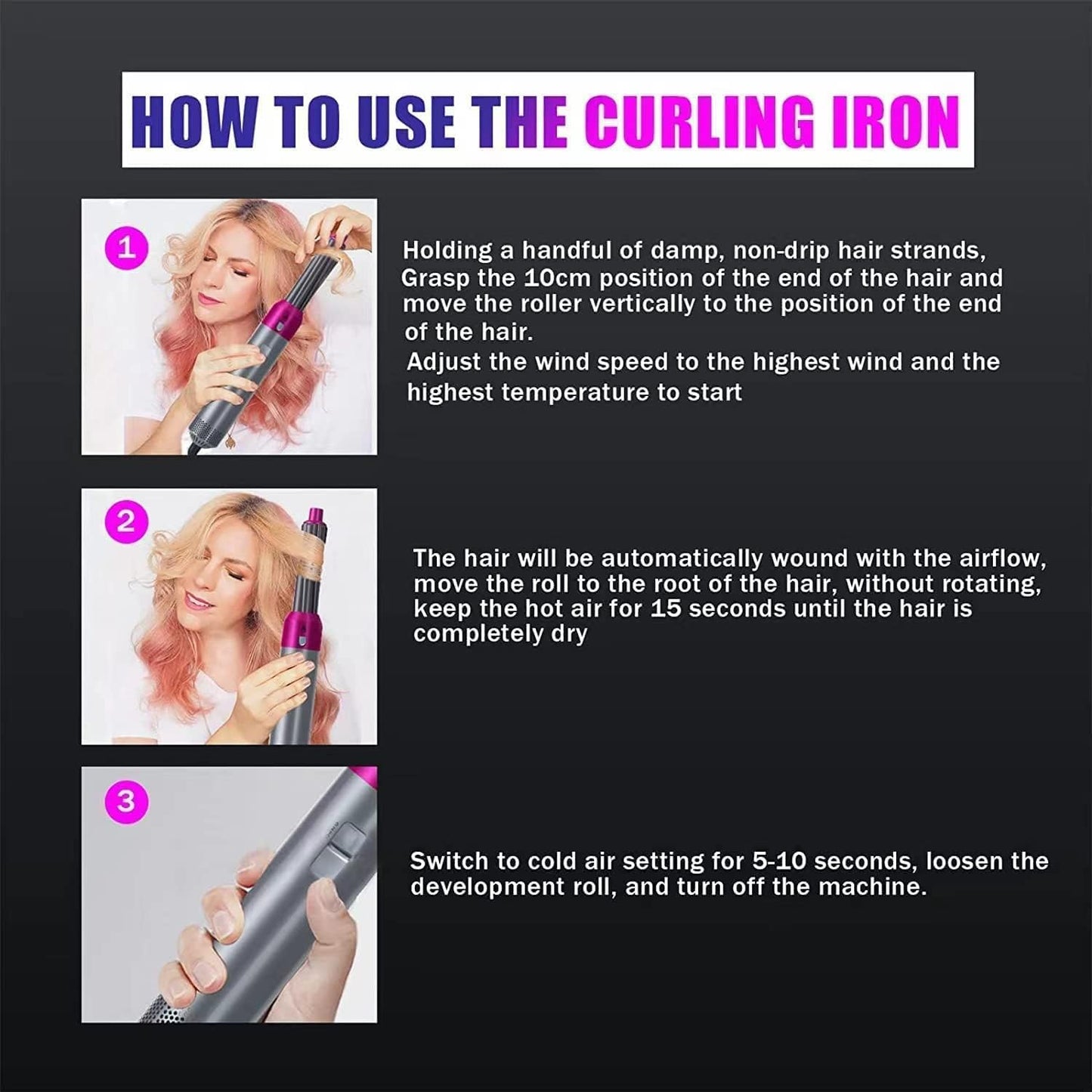 HOW TO USE THE CURLING IRON

1

Holding a handful of damp, non-drip hair strands, Grasp the 10cm position of the end of the hair and move the roller vertically to the position of the end of the hair.
Adjust the wind speed to the highest wind and the highest temperature to start

2

The hair will be automatically wound with the airflow, move the roll to the root of the hair, without rotating, keep the hot air for 15 seconds until the hair is completely dry

3

Switch to cold air setting for 5-10 seconds, loosen the development roll, and turn off the machine.